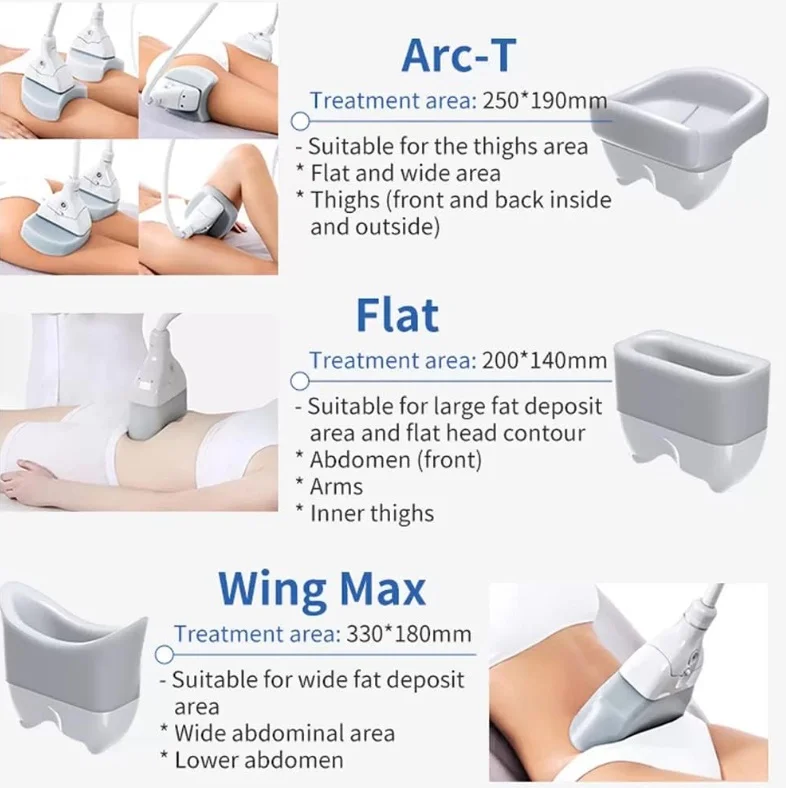 Arc-T

Treatment area: 250*190mm

- Suitable for the thighs area
* Flat and wide area
* Thighs (front and back inside and outside)

Flat

Treatment area: 200*140mm

- Suitable for large fat deposit area and flat head contour
* Abdomen (front)
* Arms
* Inner thighs

Wing Max

Treatment area: 330*180mm

- Suitable for wide fat deposit area
* Wide abdominal area
* Lower abdomen