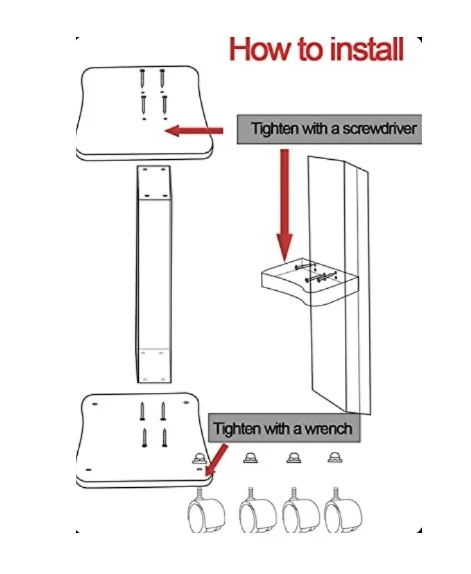 How to install

Tighten with a screwdriver

Tighten with a wrench